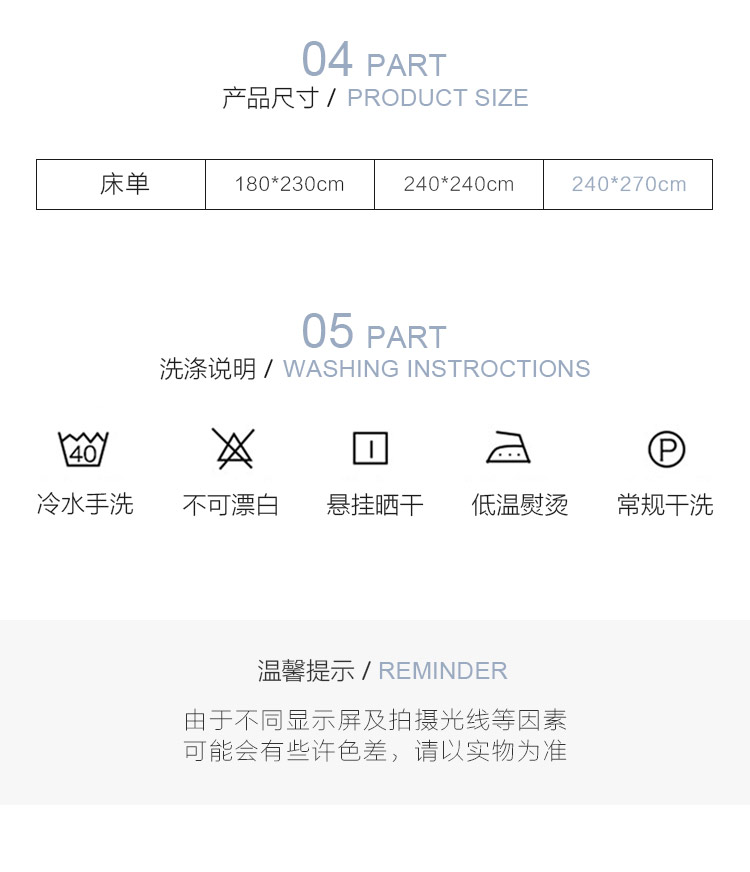 04 PART
产品尺寸 / PRODUCT SIZE

| 床单 | 180*230cm | 240*240cm | 240*270cm |
|---|---|---|---|

05 PART
洗涤说明 / WASHING INSTROCTIONS

40
冷水手洗

不可漂白

悬挂晒干

低温熨烫

P
常规干洗

温馨提示 / REMINDER

由于不同显示屏及拍摄光线等因素
可能会有些许色差，请以实物为准