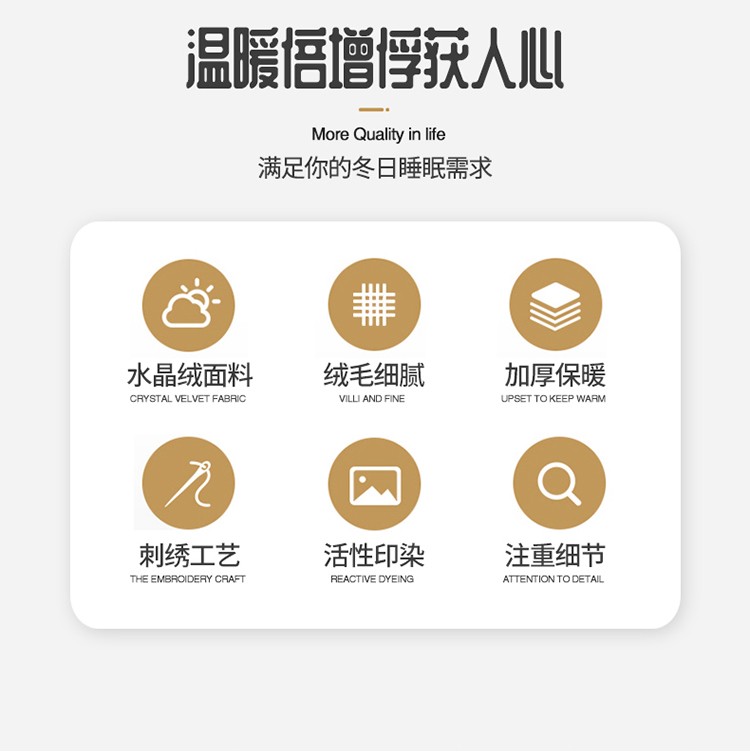 温暖倍增俘获人心

More Quality in life

满足你的冬日睡眠需求

水晶绒面料
CRYSTAL VELVET FABRIC

绒毛细腻
VILLI AND FINE

加厚保暖
UPSET TO KEEP WARM

刺绣工艺
THE EMBROIDERY CRAFT

活性印染
REACTIVE DYEING

注重细节
ATTENTION TO DETAIL