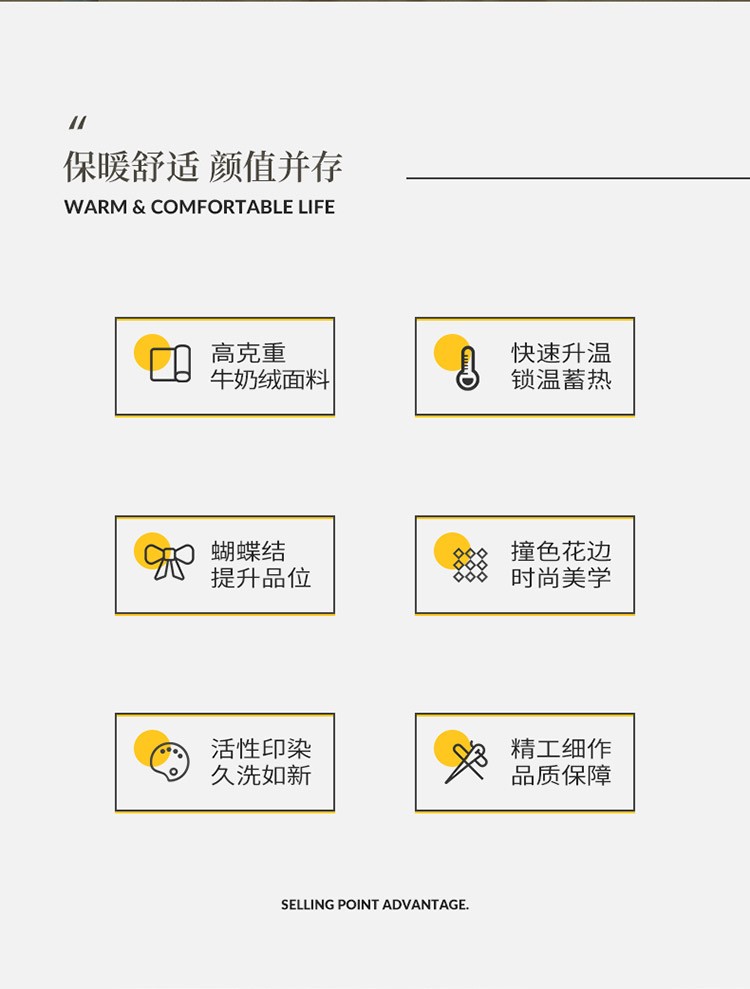 "

保暖舒适 颜值并存

WARM & COMFORTABLE LIFE

高克重
牛奶绒面料

快速升温
锁温蓄热

蝴蝶结
提升品位

撞色花边
时尚美学

活性印染
久洗如新

精工细作
品质保障

SELLING POINT ADVANTAGE.