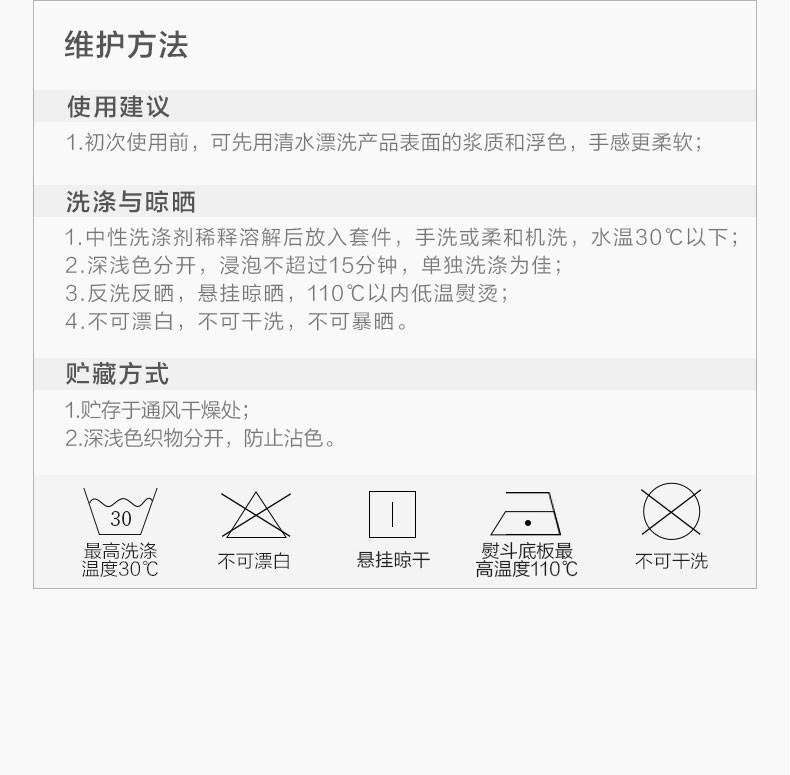 维护方法

使用建议

1.初次使用前，可先用清水漂洗产品表面的浆质和浮色，手感更柔软；

洗涤与晾晒

1.中性洗涤剂稀释溶解后放入套件，手洗或柔和机洗，水温30℃以下；
2.深浅色分开，浸泡不超过15分钟，单独洗涤为佳；
3.反洗反晒，悬挂晾晒，110℃以内低温熨烫；
4.不可漂白，不可干洗，不可暴晒。

贮藏方式

1.贮存于通风干燥处；
2.深浅色织物分开，防止沾色。

30
最高洗涤
温度30℃

不可漂白

悬挂晾干

熨斗底板最
高温度110℃

不可干洗